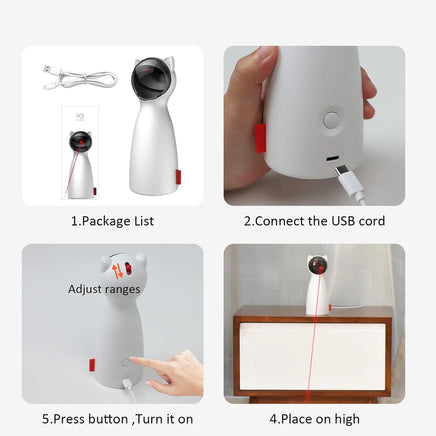 1.Package List

2.Connect the USB cord

Adjust ranges

5.Press button ,Turn it on

4.Place on high