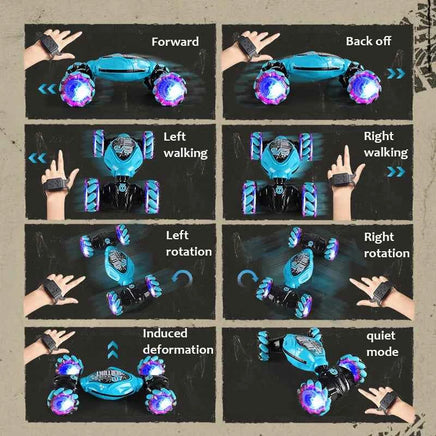 Forward

Back off

Left walking

Right walking

Left rotation

Right rotation

Induced deformation

quiet mode