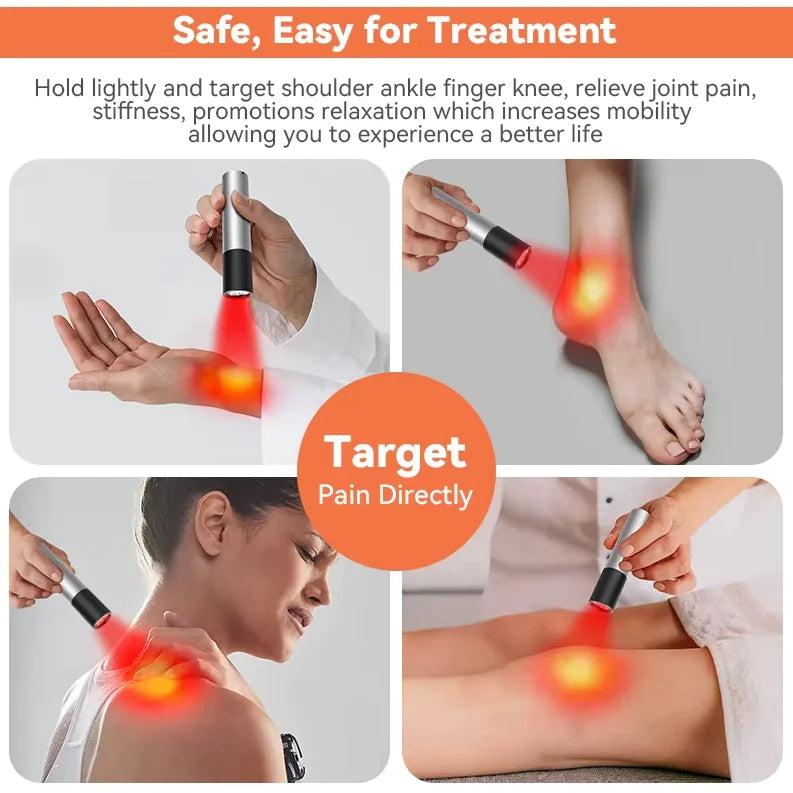 Safe, Easy for Treatment

Hold lightly and target shoulder ankle finger knee, relieve joint pain, stiffness, promotions relaxation which increases mobility allowing you to experience a better life

Target
Pain Directly