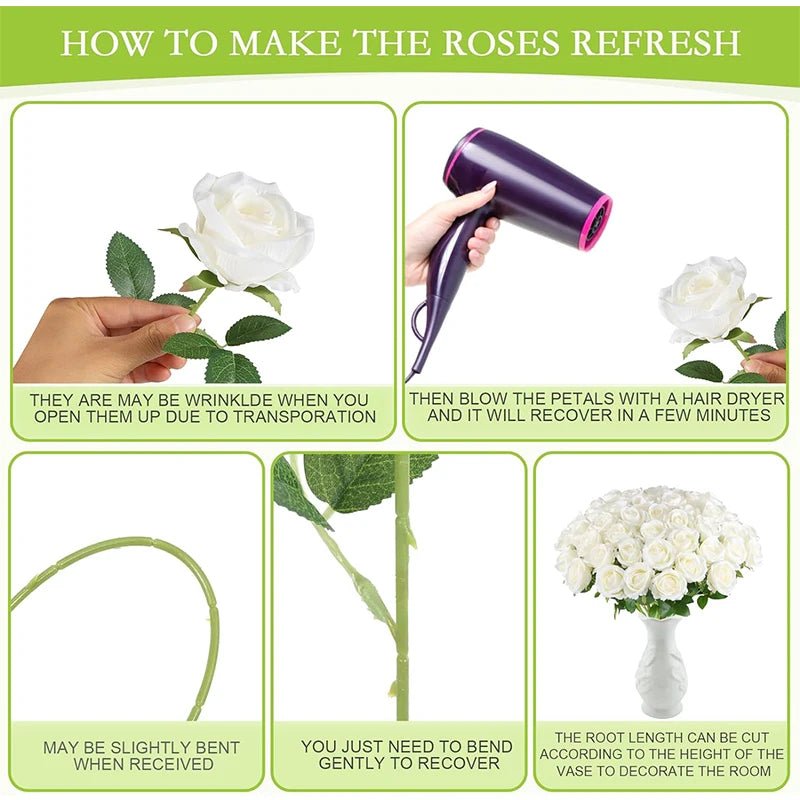 HOW TO MAKE THE ROSES REFRESH

THEY ARE MAY BE WRINKLDE WHEN YOU OPEN THEM UP DUE TO TRANSPORATION

THEN BLOW THE PETALS WITH A HAIR DRYER AND IT WILL RECOVER IN A FEW MINUTES

MAY BE SLIGHTLY BENT WHEN RECEIVED

YOU JUST NEED TO BEND GENTLY TO RECOVER

THE ROOT LENGTH CAN BE CUT ACCORDING TO THE HEIGHT OF THE VASE TO DECORATE THE ROOM